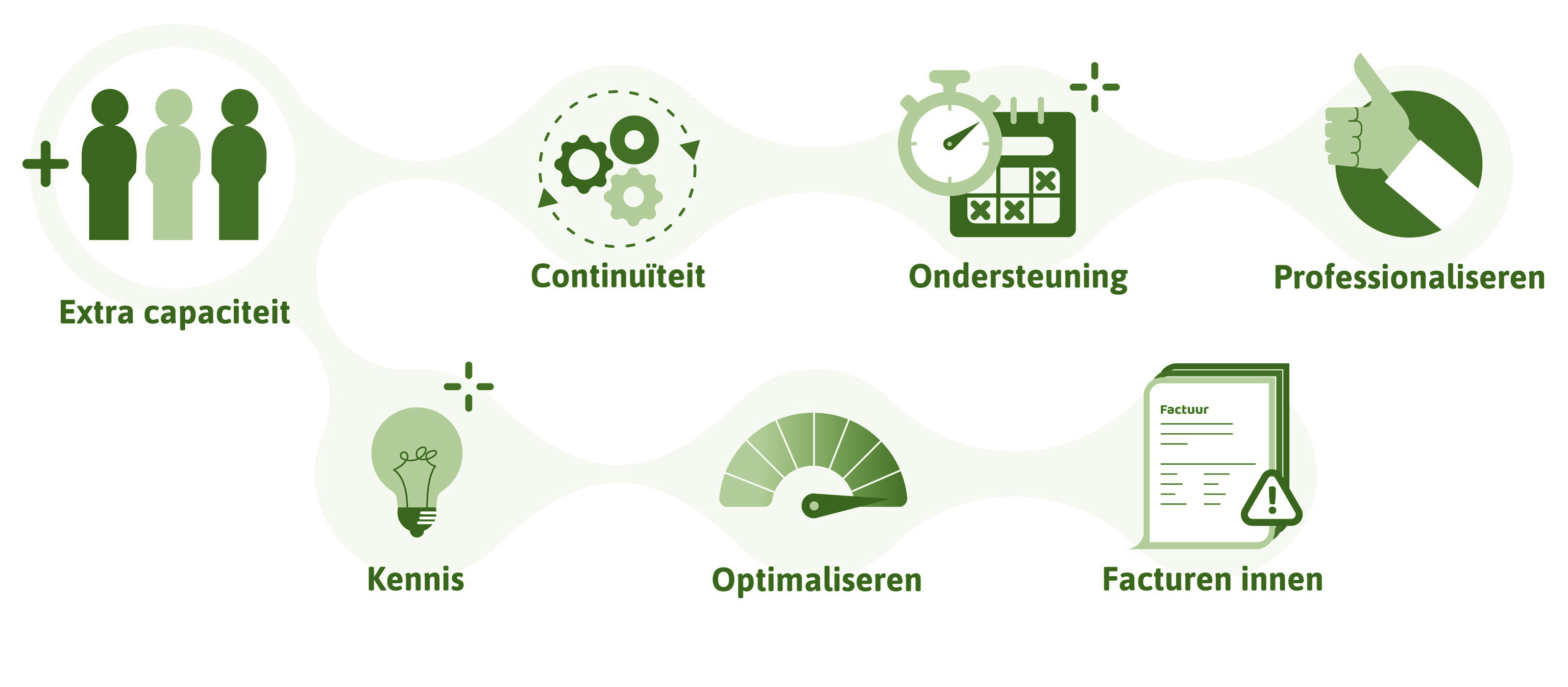 Extra capaciteit

Continuïteit

Ondersteuning

Professionaliseren

Kennis

Optimaliseren

Factuur

Facturen innen